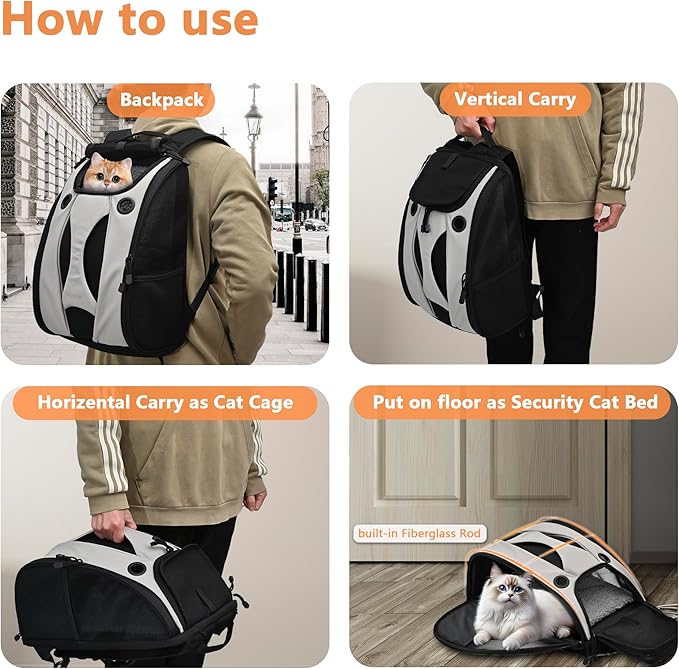 How to use

Backpack

Vertical Carry

Horizental Carry as Cat Cage

Put on floor as Security Cat Bed

built-in Fiberglass Rod