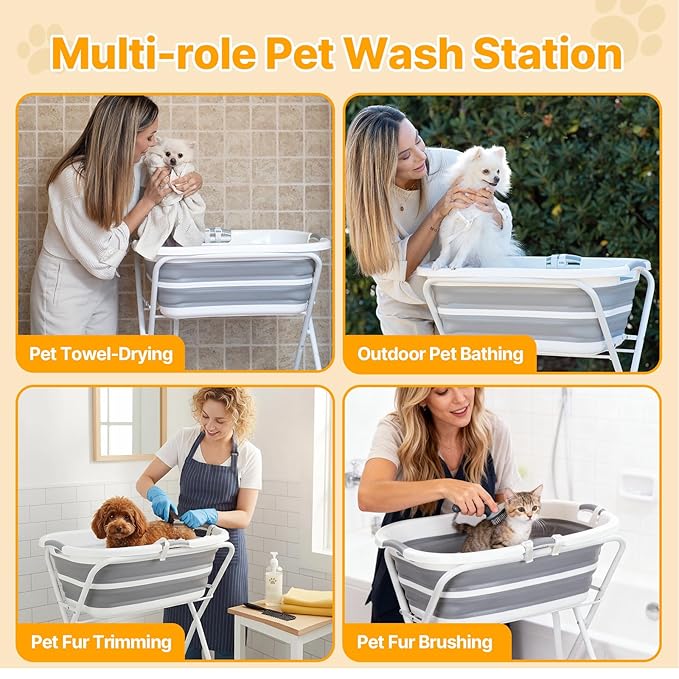 Multi-role Pet Wash Station

Pet Towel-Drying

Outdoor Pet Bathing

Pet Fur Trimming

Pet Fur Brushing