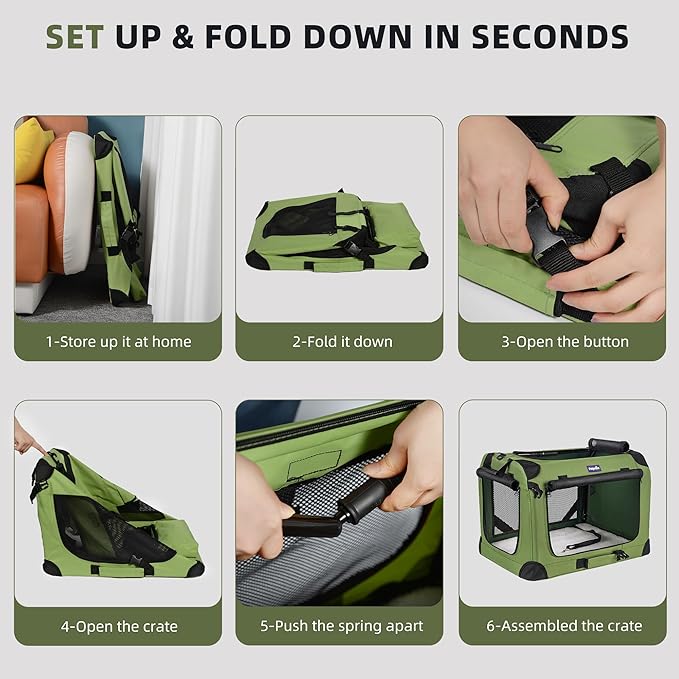 SET UP & FOLD DOWN IN SECONDS

1-Store up it at home

2-Fold it down

3-Open the button

4-Open the crate

5-Push the spring apart

6-Assembled the crate