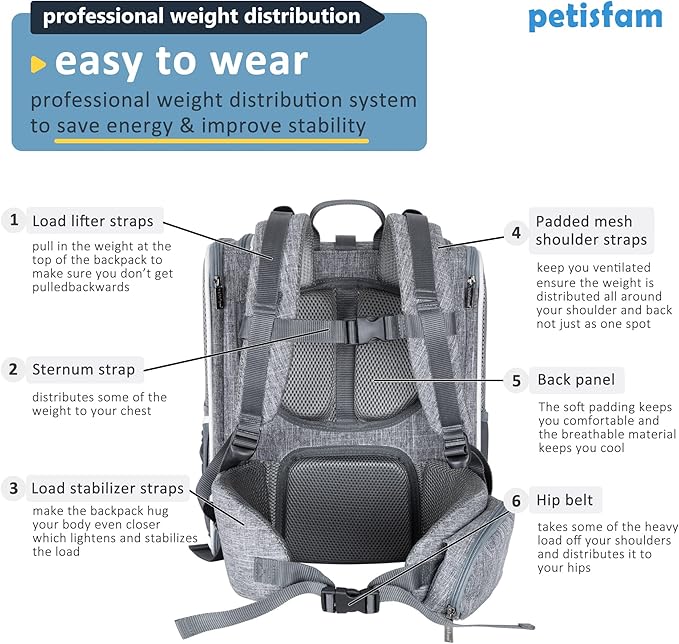 professional weight distribution

petisfam

easy to wear

professional weight distribution system to save energy & improve stability

1 Load lifter straps

pull in the weight at the top of the backpack to make sure you don't get pulledbackwards

2 Sternum strap

distributes some of the weight to your chest

3 Load stabilizer straps

make the backpack hug your body even closer which lightens and stabilizes the load

4 Padded mesh shoulder straps

keep you ventilated ensure the weight is distributed all around your shoulder and back not just as one spot

5 Back panel

The soft padding keeps you comfortable and the breathable material keeps you cool

6 Hip belt

takes some of the heavy load off your shoulders and distributes it to your hips