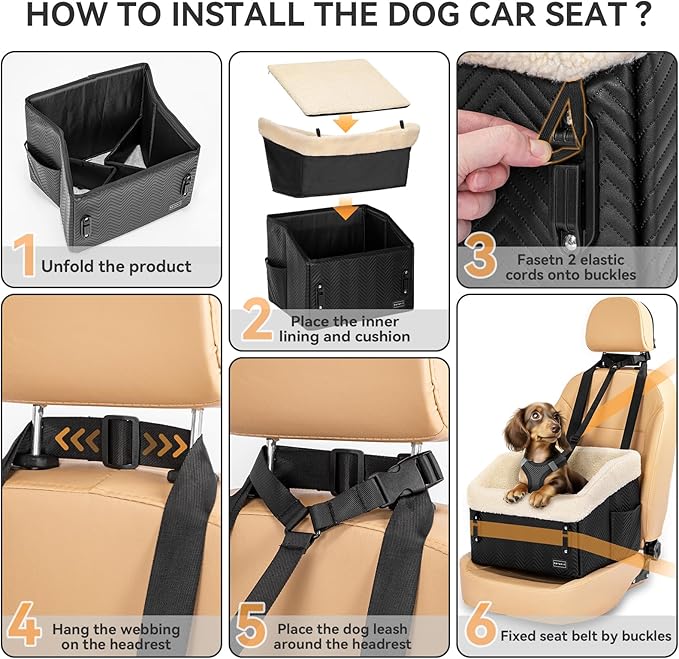 HOW TO INSTALL THE DOG CAR SEAT ?

1 Unfold the product

2 Place the inner lining and cushion

3 Fasetn 2 elastic cords onto buckles

4 Hang the webbing on the headrest

5 Place the dog leash around the headrest

6 Fixed seat belt by buckles