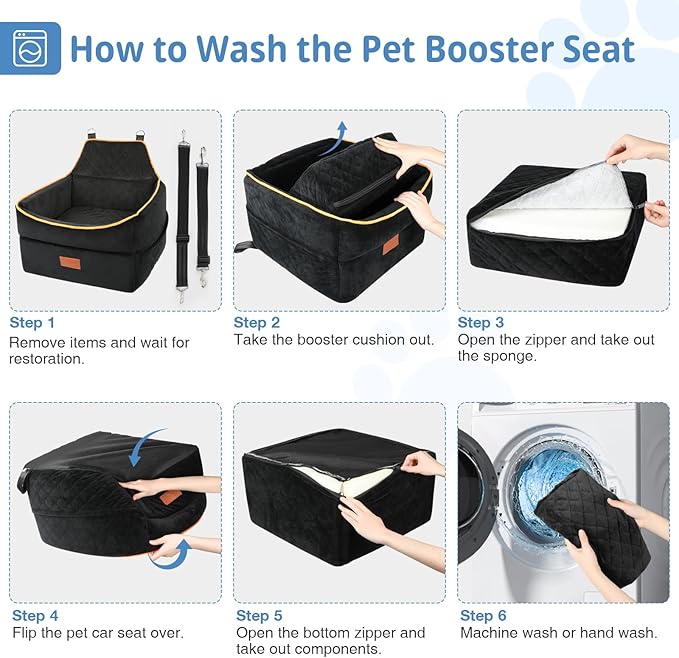 How to Wash the Pet Booster Seat

Step 1
Remove items and wait for restoration.

Step 2
Take the booster cushion out.

Step 3
Open the zipper and take out the sponge.

Step 4
Flip the pet car seat over.

Step 5
Open the bottom zipper and take out components.

Step 6
Machine wash or hand wash.