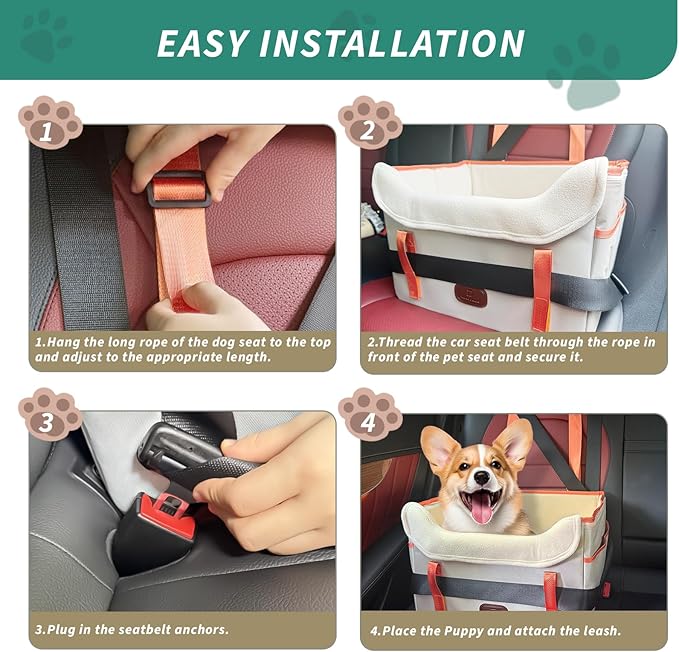 EASY INSTALLATION

1

1.Hang the long rope of the dog seat to the top and adjust to the appropriate length.

2

2.Thread the car seat belt through the rope in front of the pet seat and secure it.

3

3.Plug in the seatbelt anchors.

4

4.Place the Puppy and attach the leash.