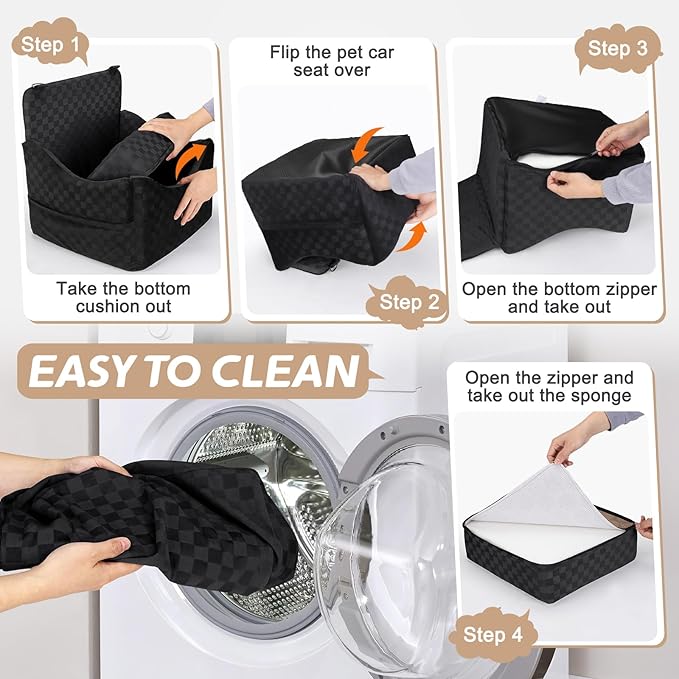 Step 1

Take the bottom cushion out

Flip the pet car seat over

Step 2

Step 3

Open the bottom zipper and take out

EASY TO CLEAN

Open the zipper and take out the sponge

Step 4