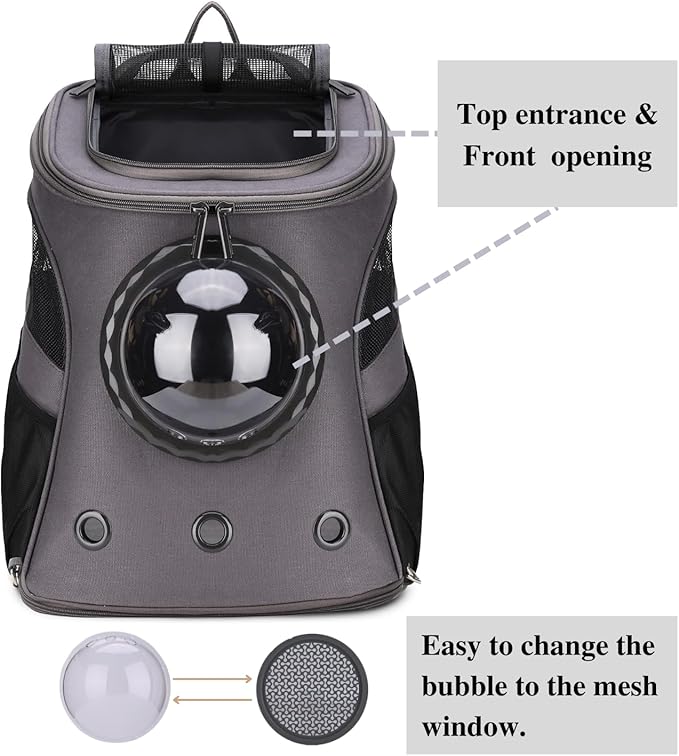 Top entrance &
Front opening

Easy to change the bubble to the mesh window.