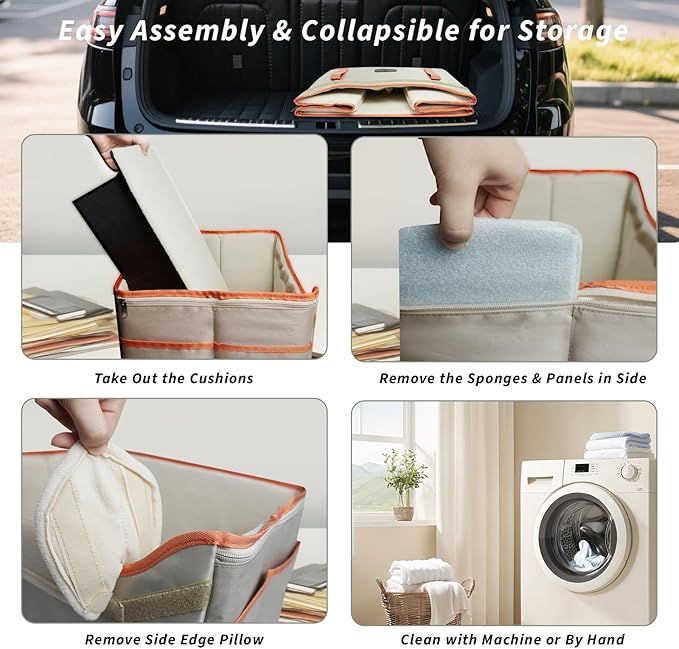 Easy Assembly & Collapsible for Storage

Take Out the Cushions

Remove the Sponges & Panels in Side

Remove Side Edge Pillow

Clean with Machine or By Hand