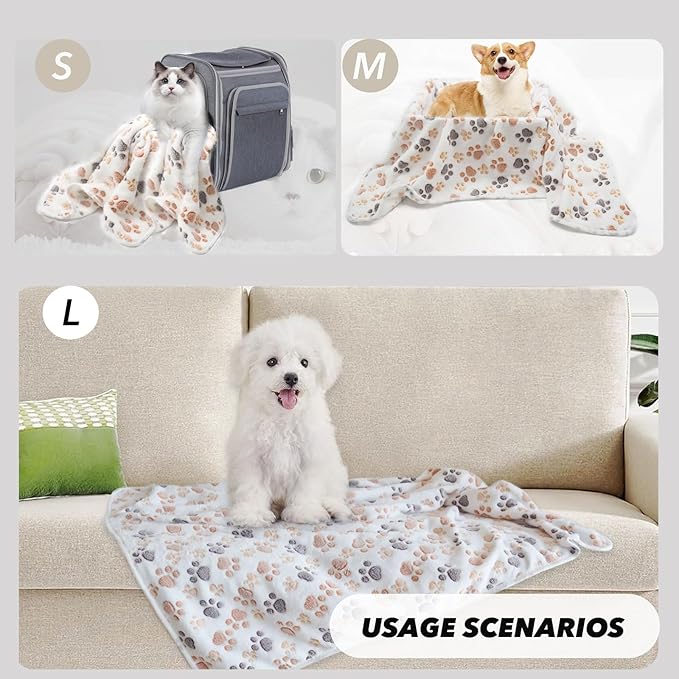 S

M

L

USAGE SCENARIOS