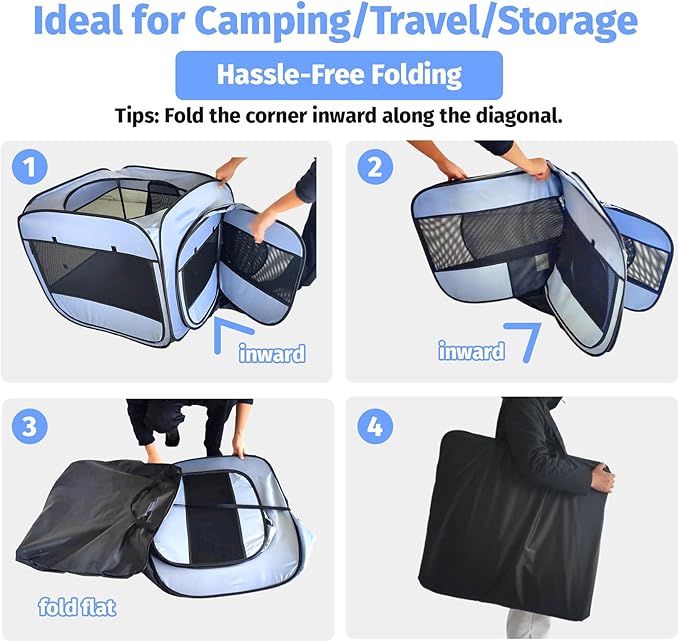 Ideal for Camping/Travel/Storage

Hassle-Free Folding

Tips: Fold the corner inward along the diagonal.

1

inward

2

inward

3

fold flat

4