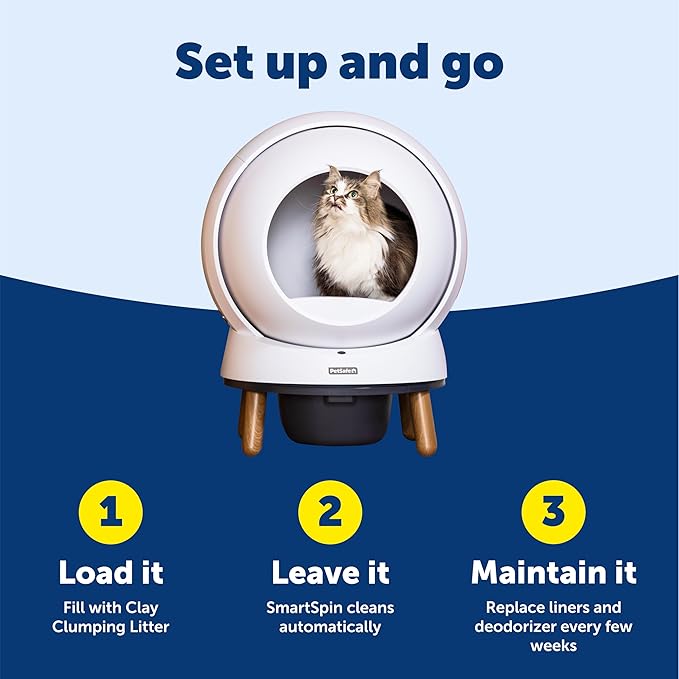 Set up and go

PetSafe

1
Load it
Fill with Clay Clumping Litter

2
Leave it
SmartSpin cleans automatically

3
Maintain it
Replace liners and deodorizer every few weeks