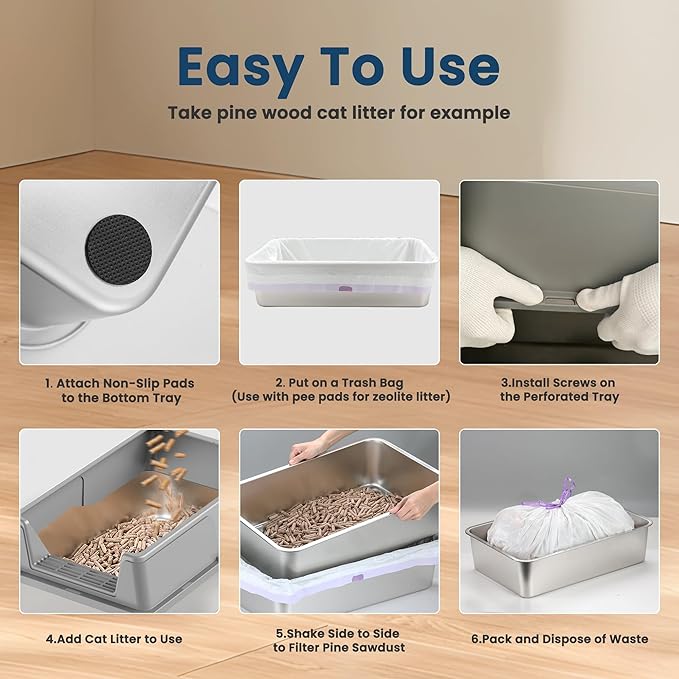 Easy To Use

Take pine wood cat litter for example

1. Attach Non-Slip Pads to the Bottom Tray

2. Put on a Trash Bag (Use with pee pads for zeolite litter)

3.Install Screws on the Perforated Tray

4.Add Cat Litter to Use

5.Shake Side to Side to Filter Pine Sawdust

6.Pack and Dispose of Waste