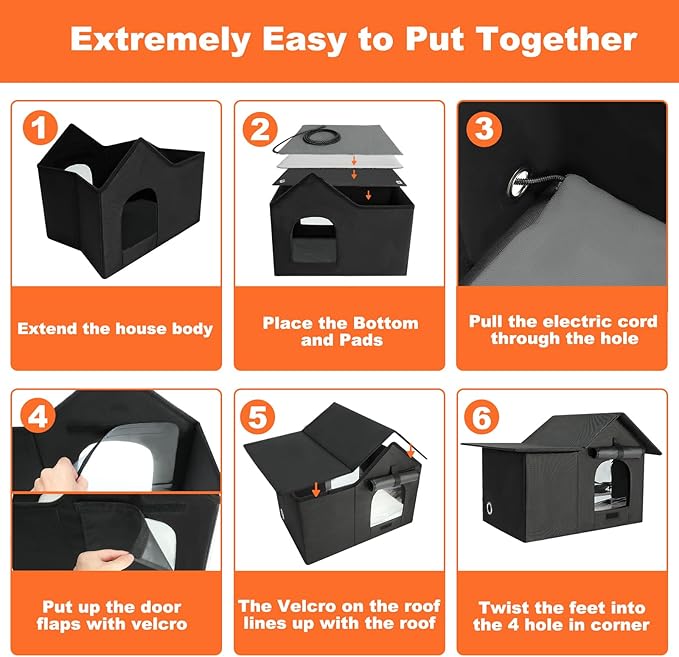 Extremely Easy to Put Together

1
Extend the house body

2
Place the Bottom and Pads

3
Pull the electric cord through the hole

4
Put up the door flaps with velcro

5
The Velcro on the roof lines up with the roof

6
Twist the feet into the 4 hole in corner