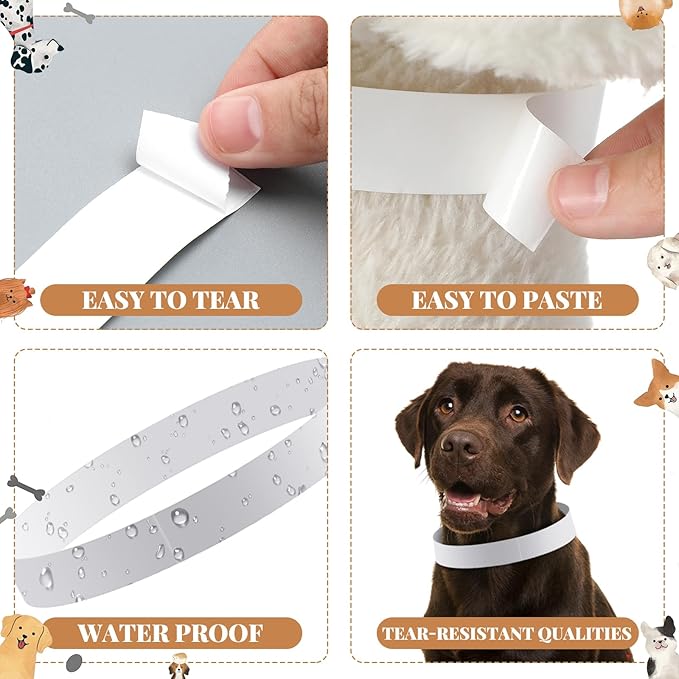 EASY TO TEAR

EASY TO PASTE

WATER PROOF

TEAR-RESISTANT QUALITIES