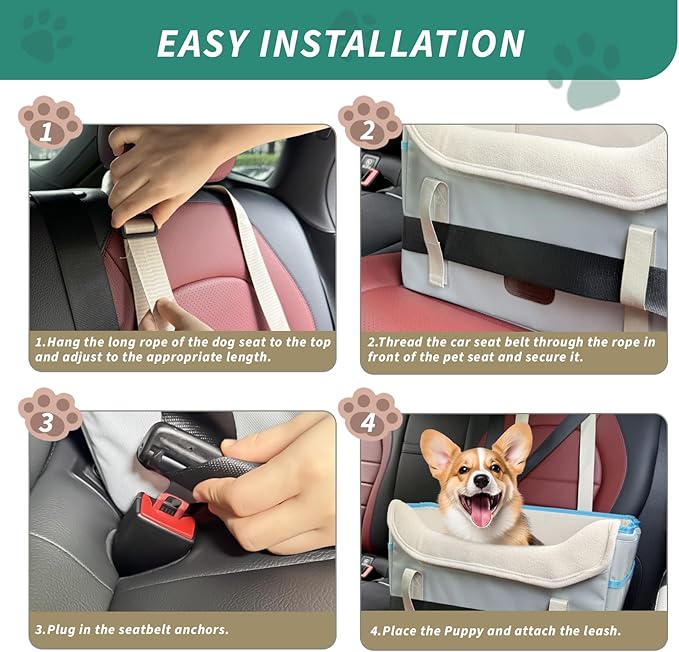 EASY INSTALLATION

1

1.Hang the long rope of the dog seat to the top and adjust to the appropriate length.

2

2.Thread the car seat belt through the rope in front of the pet seat and secure it.

3

3.Plug in the seatbelt anchors.

4

4.Place the Puppy and attach the leash.