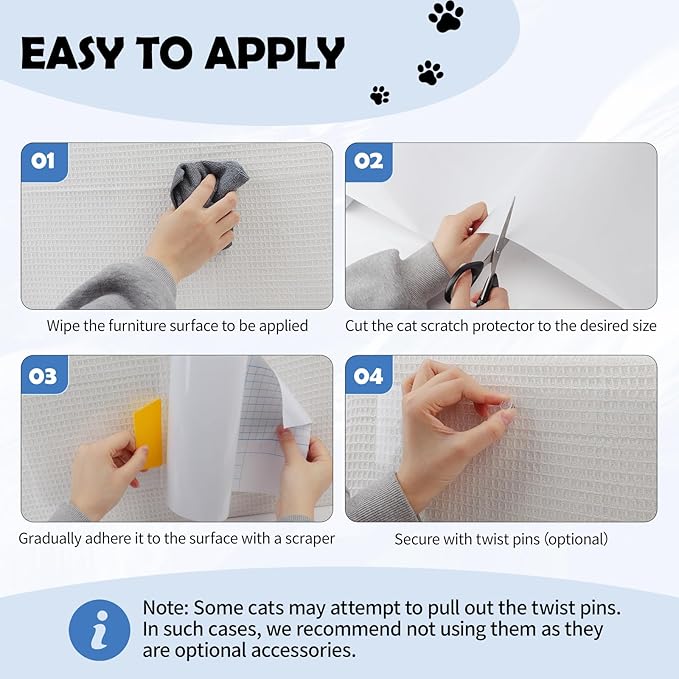 EASY TO APPLY

01

Wipe the furniture surface to be applied

02

Cut the cat scratch protector to the desired size

03

Gradually adhere it to the surface with a scraper

04

Secure with twist pins (optional)

i

Note: Some cats may attempt to pull out the twist pins. In such cases, we recommend not using them as they are optional accessories.