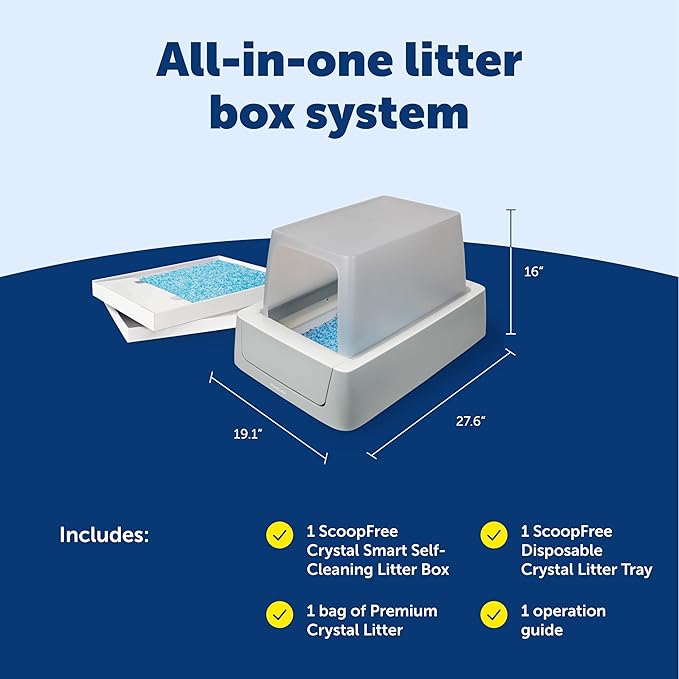 All-in-one litter box system

16"

19.1"

27.6"

Includes:

1 ScoopFree Crystal Smart Self-Cleaning Litter Box

1 bag of Premium Crystal Litter

1 ScoopFree Disposable Crystal Litter Tray

1 operation guide