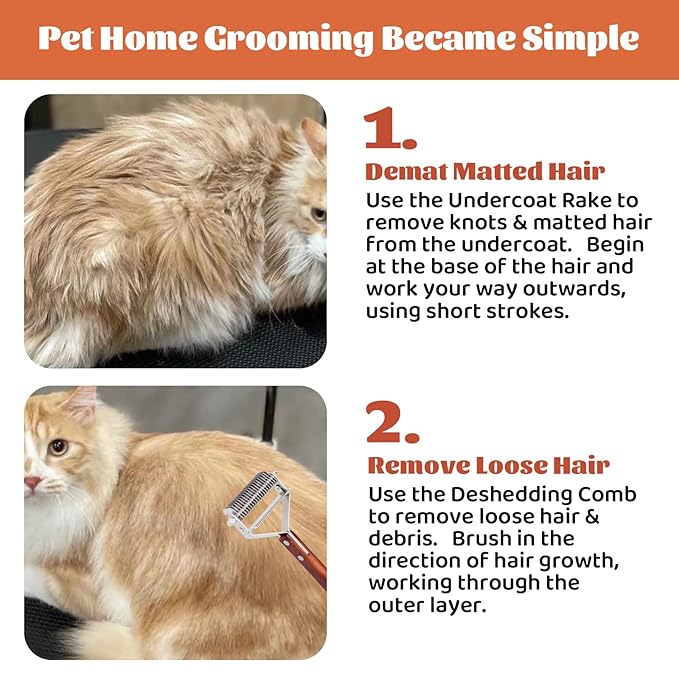 Pet Home Grooming Became Simple

1.

Demat Matted Hair

Use the Undercoat Rake to remove knots & matted hair from the undercoat. Begin at the base of the hair and work your way outwards, using short strokes.

2.

Remove Loose Hair

Use the Deshedding Comb to remove loose hair & debris. Brush in the direction of hair growth, working through the outer layer.