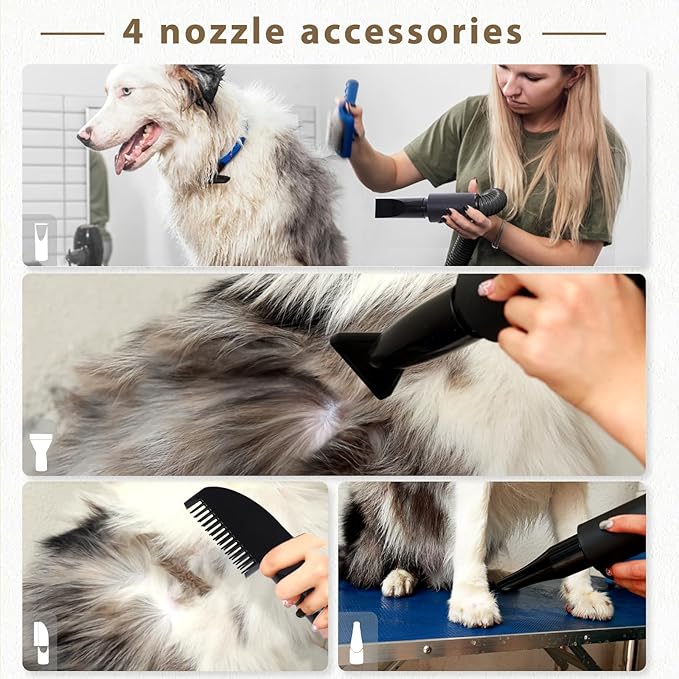 4 nozzle accessories