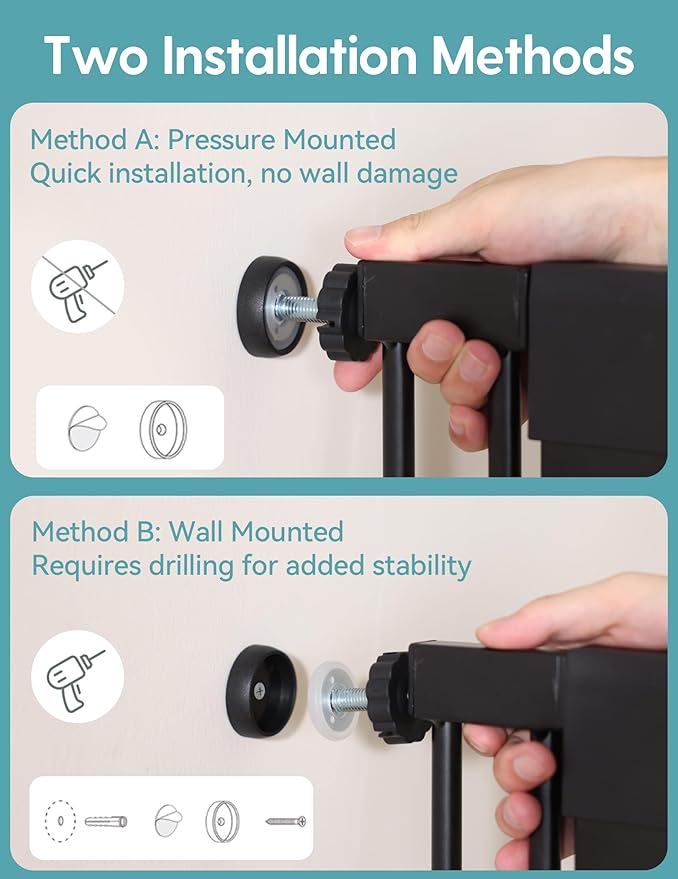 Two Installation Methods

Method A: Pressure Mounted
Quick installation, no wall damage

Method B: Wall Mounted
Requires drilling for added stability