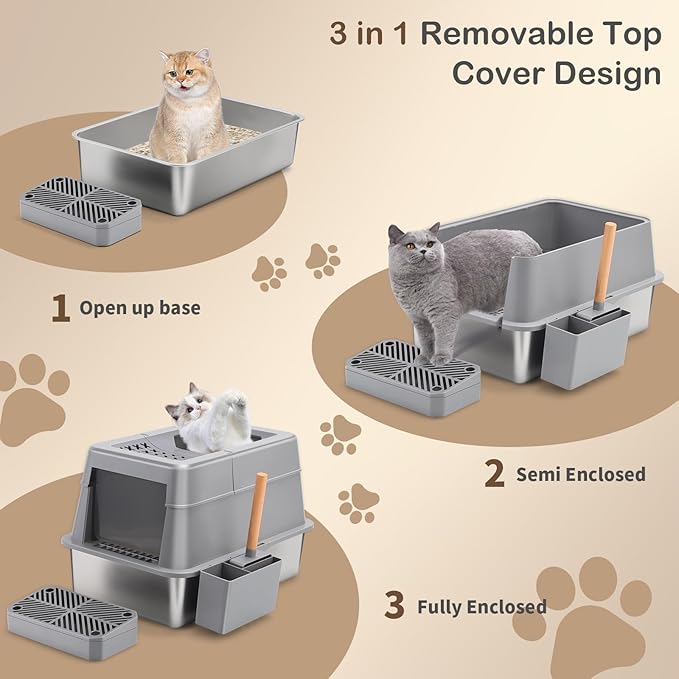 3 in 1 Removable Top Cover Design

1 Open up base

2 Semi Enclosed

3 Fully Enclosed