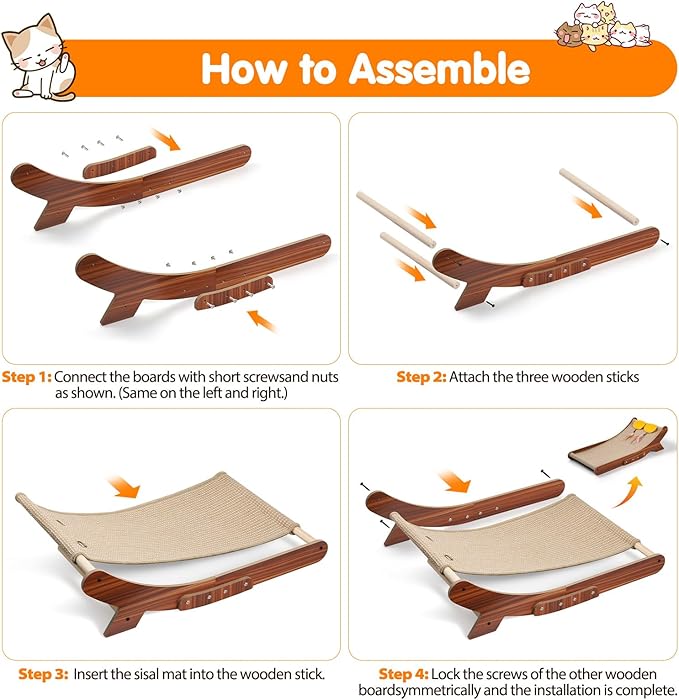 How to Assemble

Step 1: Connect the boards with short screwsand nuts as shown. (Same on the left and right.)

Step 2: Attach the three wooden sticks

Step 3: Insert the sisal mat into the wooden stick.

Step 4: Lock the screws of the other wooden boardsymmetrically and the installation is complete.