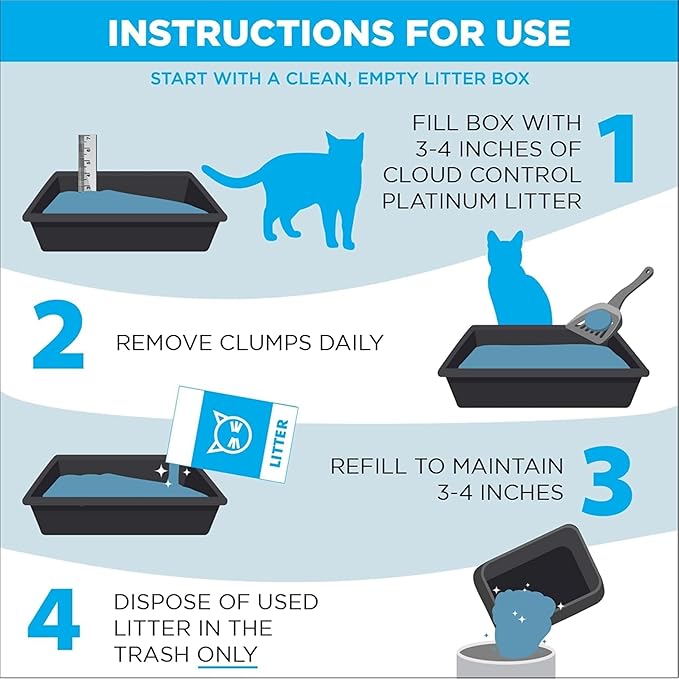 INSTRUCTIONS FOR USE

START WITH A CLEAN, EMPTY LITTER BOX

1 FILL BOX WITH 3-4 INCHES OF CLOUD CONTROL PLATINUM LITTER

2 REMOVE CLUMPS DAILY

LITTER

3 REFILL TO MAINTAIN 3-4 INCHES

4 DISPOSE OF USED LITTER IN THE TRASH ONLY