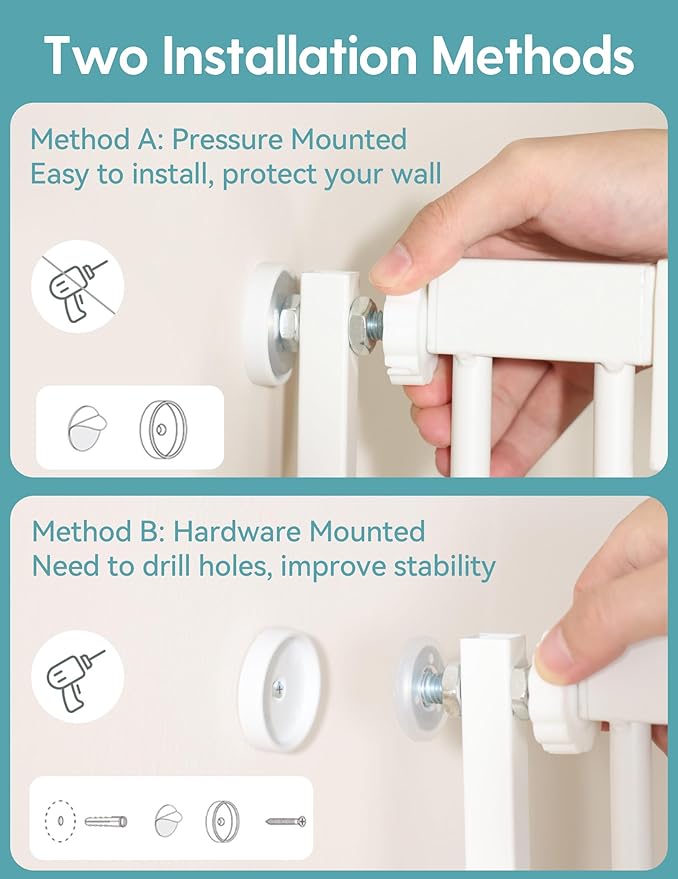 Two Installation Methods

Method A: Pressure Mounted
Easy to install, protect your wall

Method B: Hardware Mounted
Need to drill holes, improve stability