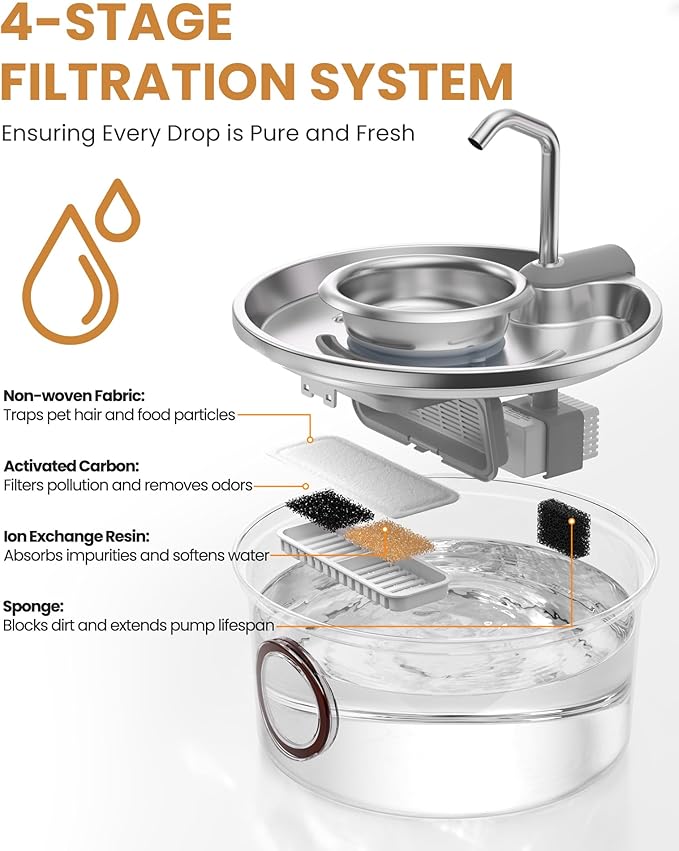 4-STAGE
FILTRATION SYSTEM

Ensuring Every Drop is Pure and Fresh

Non-woven Fabric:
Traps pet hair and food particles

Activated Carbon:
Filters pollution and removes odors

Ion Exchange Resin:
Absorbs impurities and softens water

Sponge:
Blocks dirt and extends pump lifespan