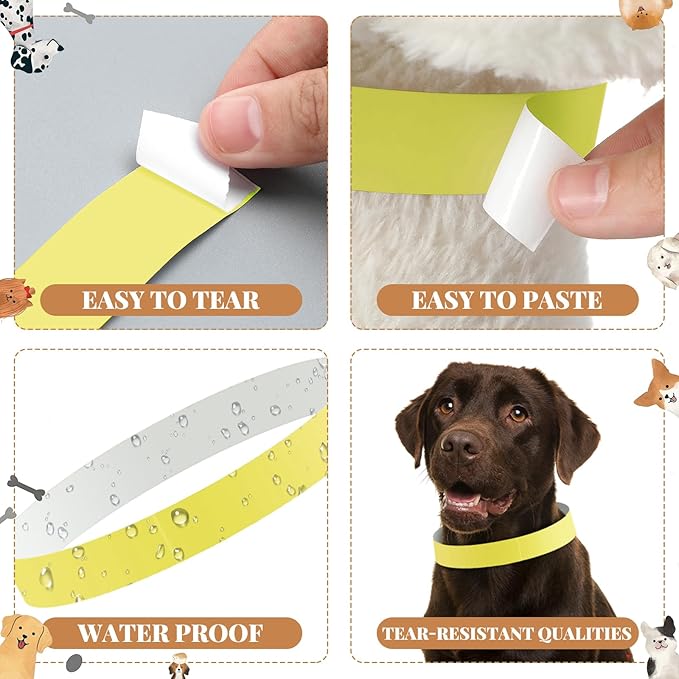 EASY TO TEAR

EASY TO PASTE

WATER PROOF

TEAR-RESISTANT QUALITIES