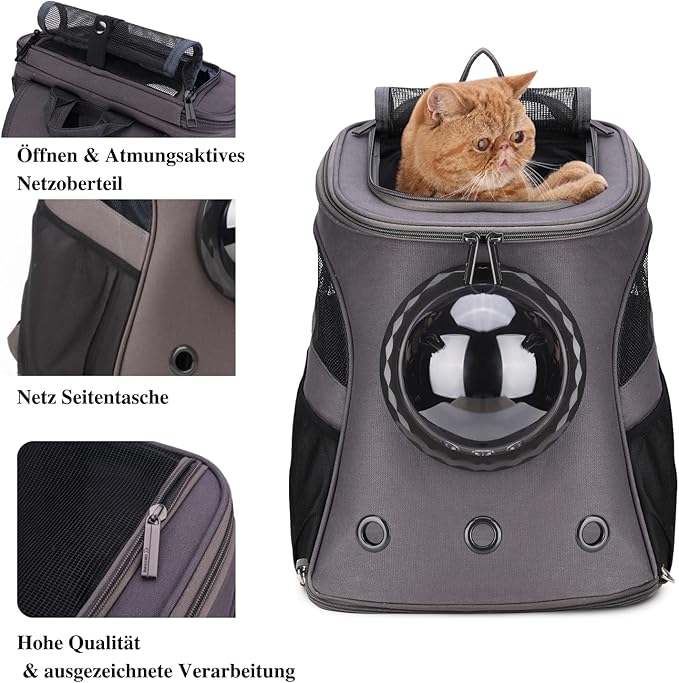 Öffnen & Atmungsaktives Netzoberteil

Netz Seitentasche

Hohe Qualität
& ausgezeichnete Verarbeitung