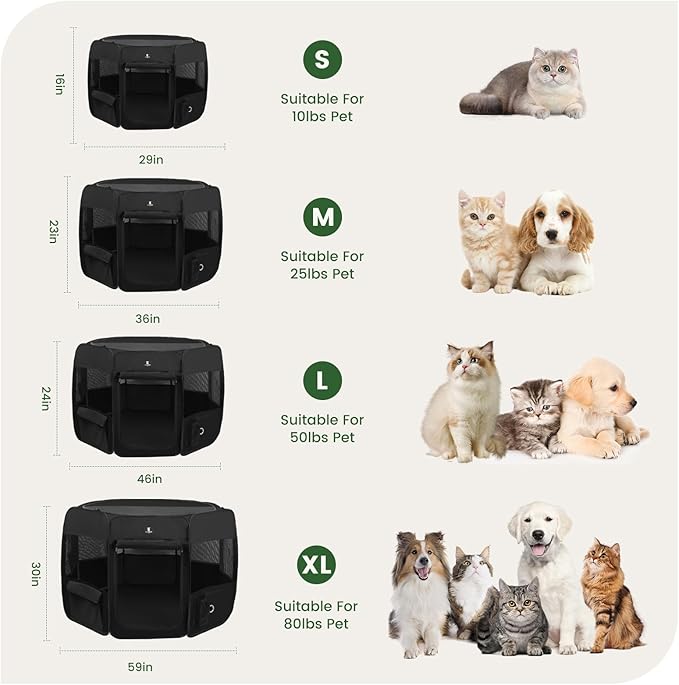 16in

29in

S

Suitable For 10lbs Pet

23in

36in

M

Suitable For 25lbs Pet

24in

46in

L

Suitable For 50lbs Pet

30in

59in

XL

Suitable For 80lbs Pet