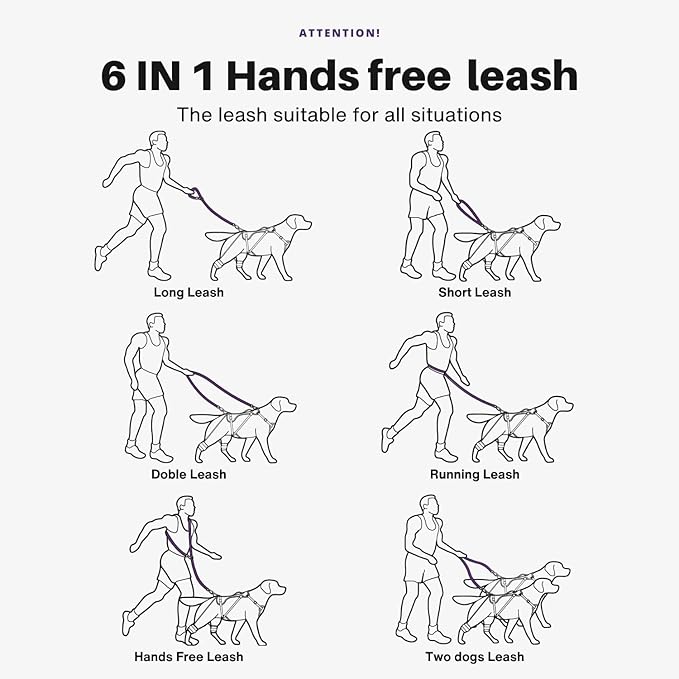 ATTENTION!

6 IN 1 Hands free leash

The leash suitable for all situations

Long Leash

Short Leash

Doble Leash

Running Leash

Hands Free Leash

Two dogs Leash