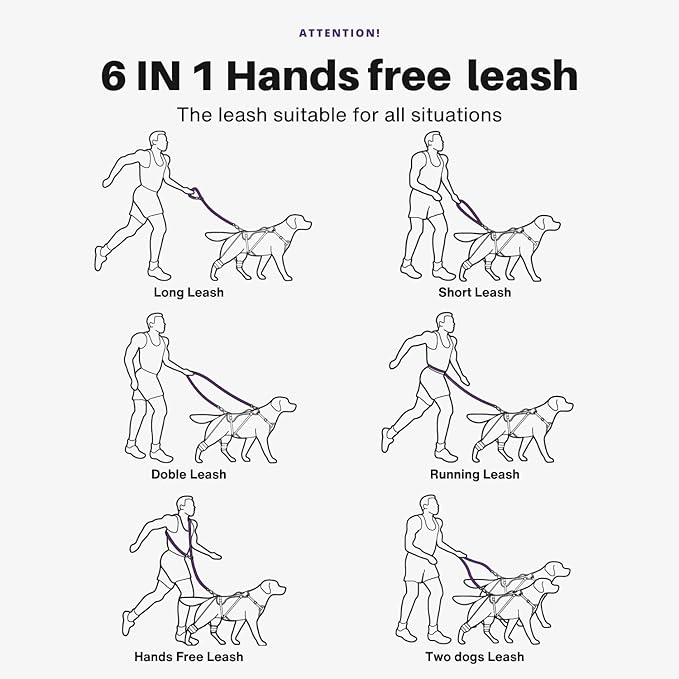 ATTENTION!

6 IN 1 Hands free leash

The leash suitable for all situations

Long Leash

Short Leash

Doble Leash

Running Leash

Hands Free Leash

Two dogs Leash