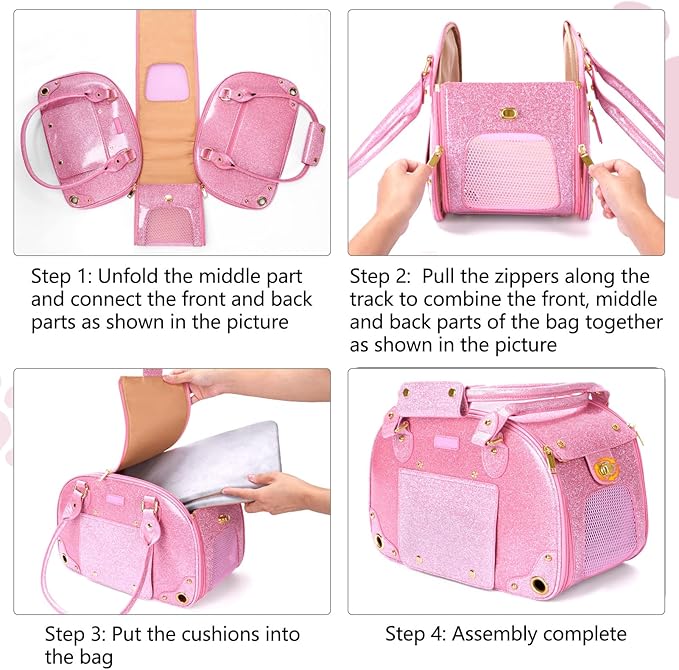 Step 1: Unfold the middle part and connect the front and back parts as shown in the picture

Step 2: Pull the zippers along the track to combine the front, middle and back parts of the bag together as shown in the picture

Step 3: Put the cushions into the bag

Step 4: Assembly complete