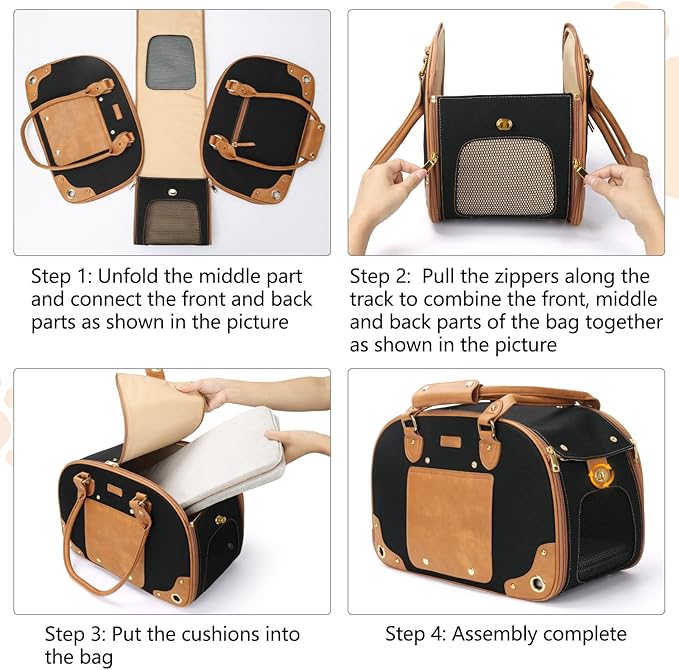 Step 1: Unfold the middle part and connect the front and back parts as shown in the picture

Step 2: Pull the zippers along the track to combine the front, middle and back parts of the bag together as shown in the picture

Step 3: Put the cushions into the bag

Step 4: Assembly complete