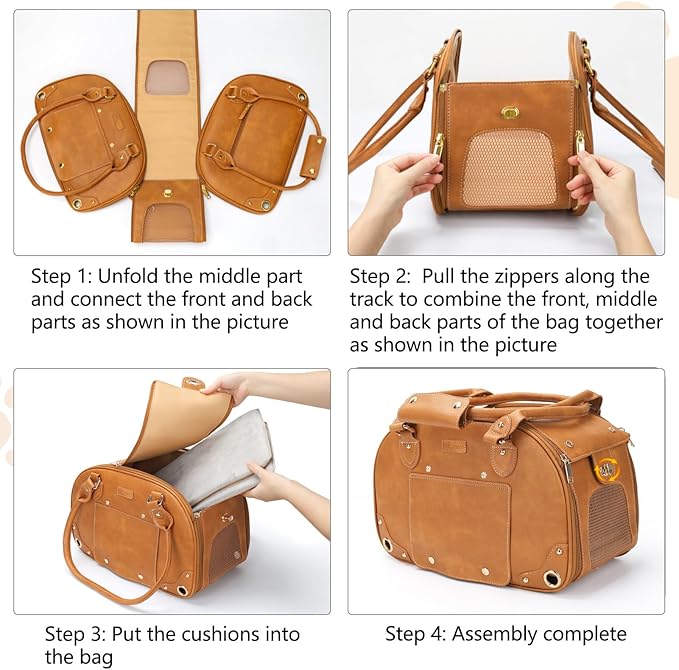 Step 1: Unfold the middle part and connect the front and back parts as shown in the picture

Step 2: Pull the zippers along the track to combine the front, middle and back parts of the bag together as shown in the picture

Step 3: Put the cushions into the bag

Step 4: Assembly complete