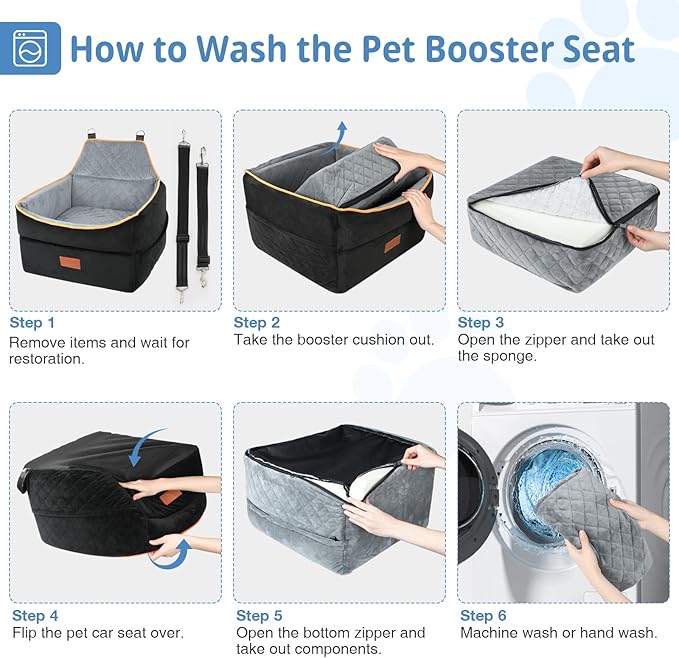 How to Wash the Pet Booster Seat

Step 1
Remove items and wait for restoration.

Step 2
Take the booster cushion out.

Step 3
Open the zipper and take out the sponge.

Step 4
Flip the pet car seat over.

Step 5
Open the bottom zipper and take out components.

Step 6
Machine wash or hand wash.