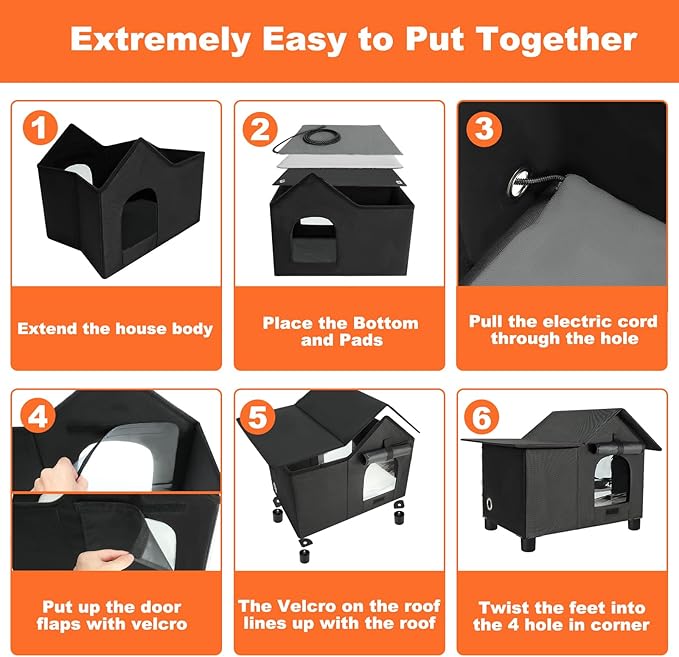 Extremely Easy to Put Together

1

Extend the house body

2

Place the Bottom and Pads

3

Pull the electric cord through the hole

4

Put up the door flaps with velcro

5

The Velcro on the roof lines up with the roof

6

Twist the feet into the 4 hole in corner