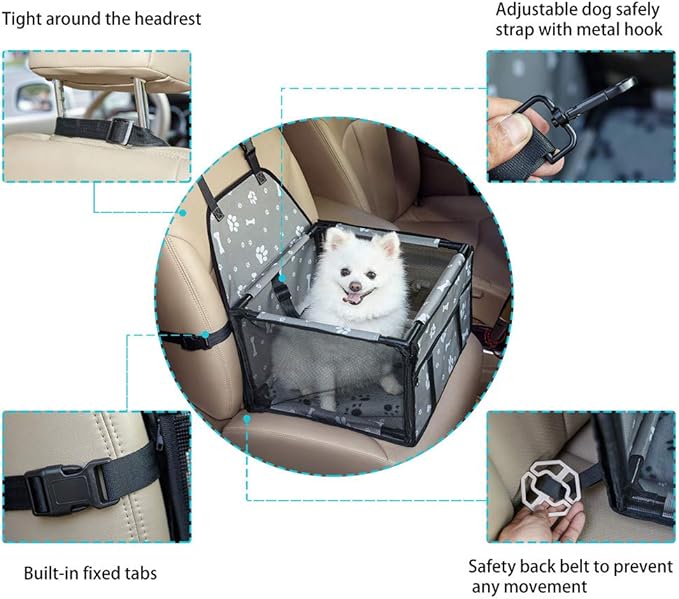 Tight around the headrest

Adjustable dog safely strap with metal hook

Built-in fixed tabs

Safety back belt to prevent any movement